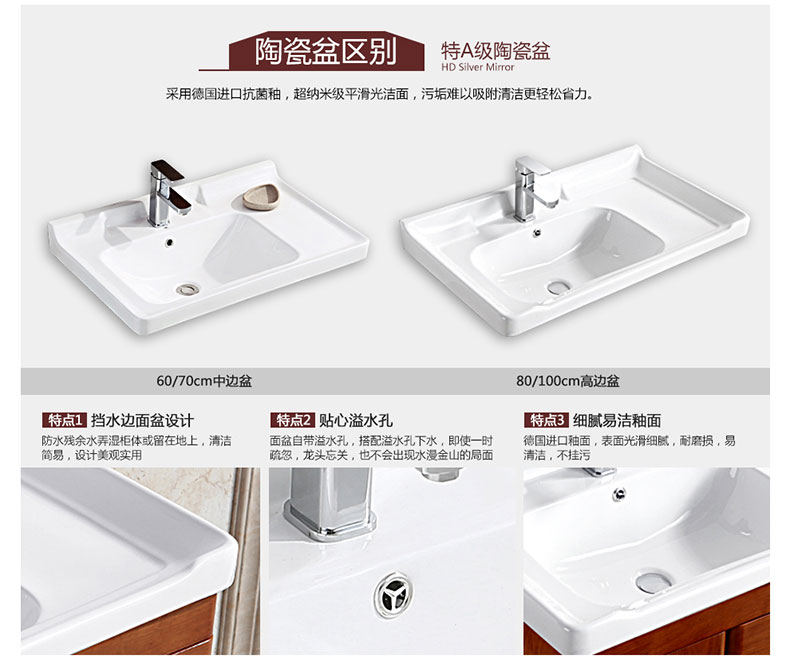 陶瓷盆区别

特A级陶瓷盆
HD Silver Mirror

采用德国进口抗菌釉，超纳米级平滑光洁面，污垢难以吸附清洁更轻松省力。

60/70cm中边盆

80/100cm高边盆

特点1 挡水边面盆设计
防水残余水弄湿柜体或留在地上，清洁简易，设计美观实用

特点2 贴心溢水孔
面盆自带溢水孔，搭配溢水孔下水，即使一时疏忽，龙头忘关，也不会出现水漫金山的局面

特点3 细腻易洁釉面
德国进口釉面，表面光滑细腻，耐磨损，易清洁，不挂污